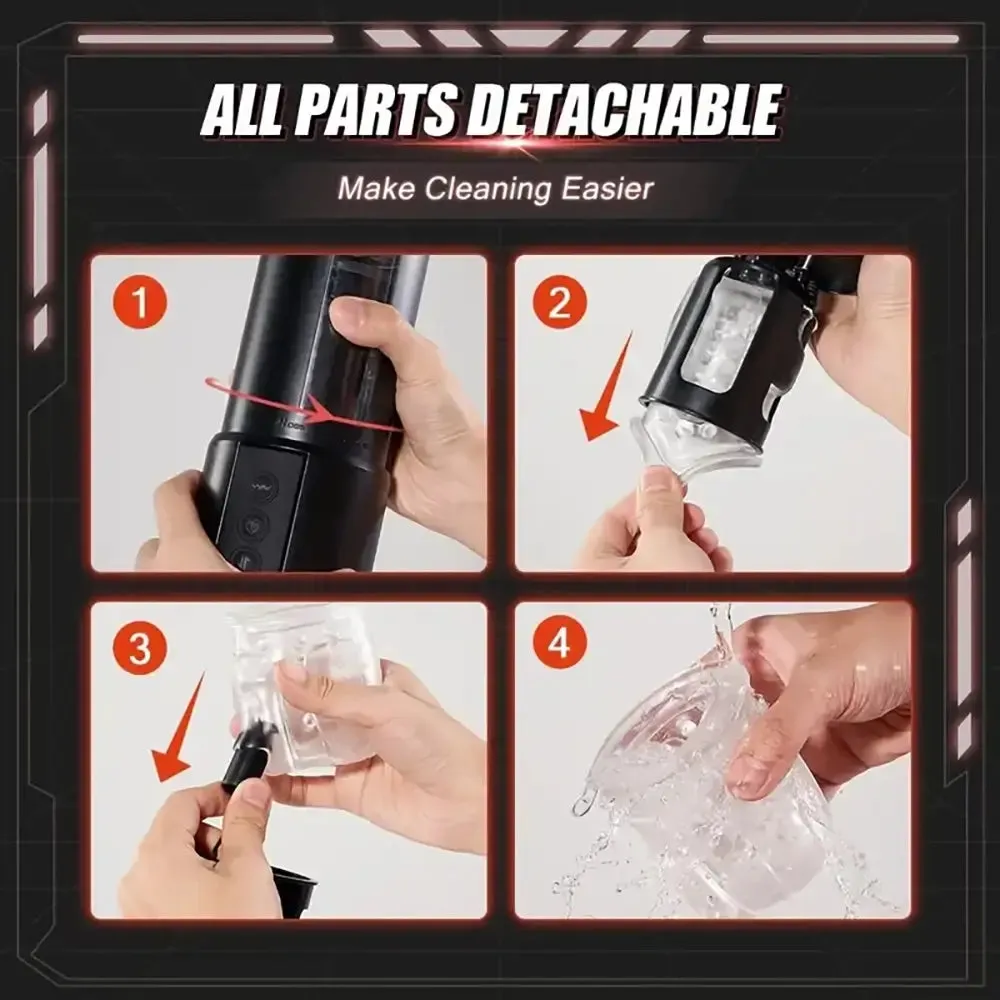 ALL PARTS DETACHABLE

Make Cleaning Easier

1

2

3

4