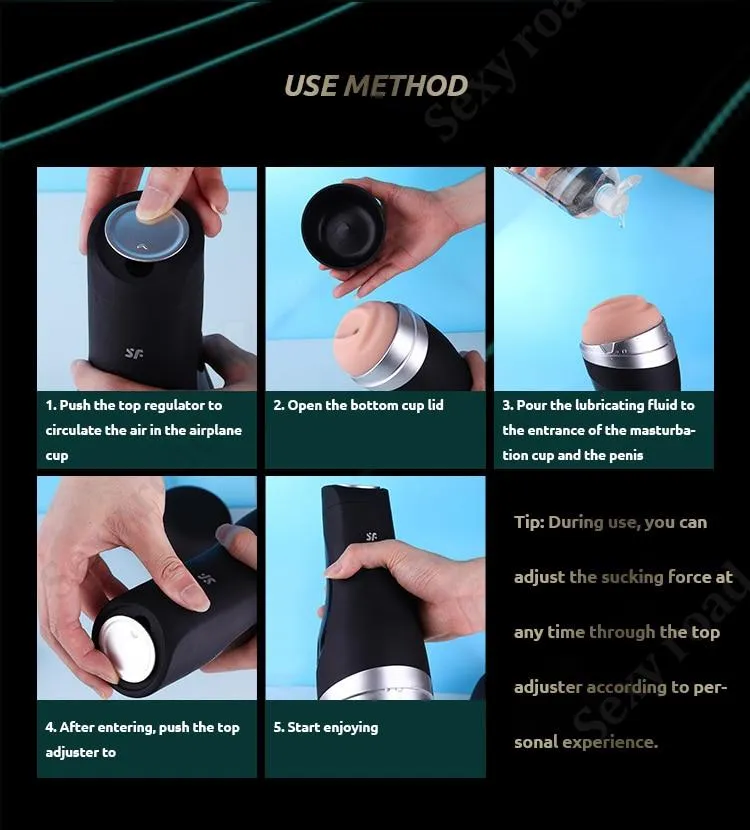 USE METHOD

Sexy road

1. Push the top regulator to circulate the air in the airplane cup

2. Open the bottom cup lid

3. Pour the lubricating fluid to the entrance of the masturbation cup and the penis

4. After entering, push the top adjuster to

5. Start enjoying

Tip: During use, you can adjust the sucking force at any time through the top adjuster according to personal experience.

Sexy road