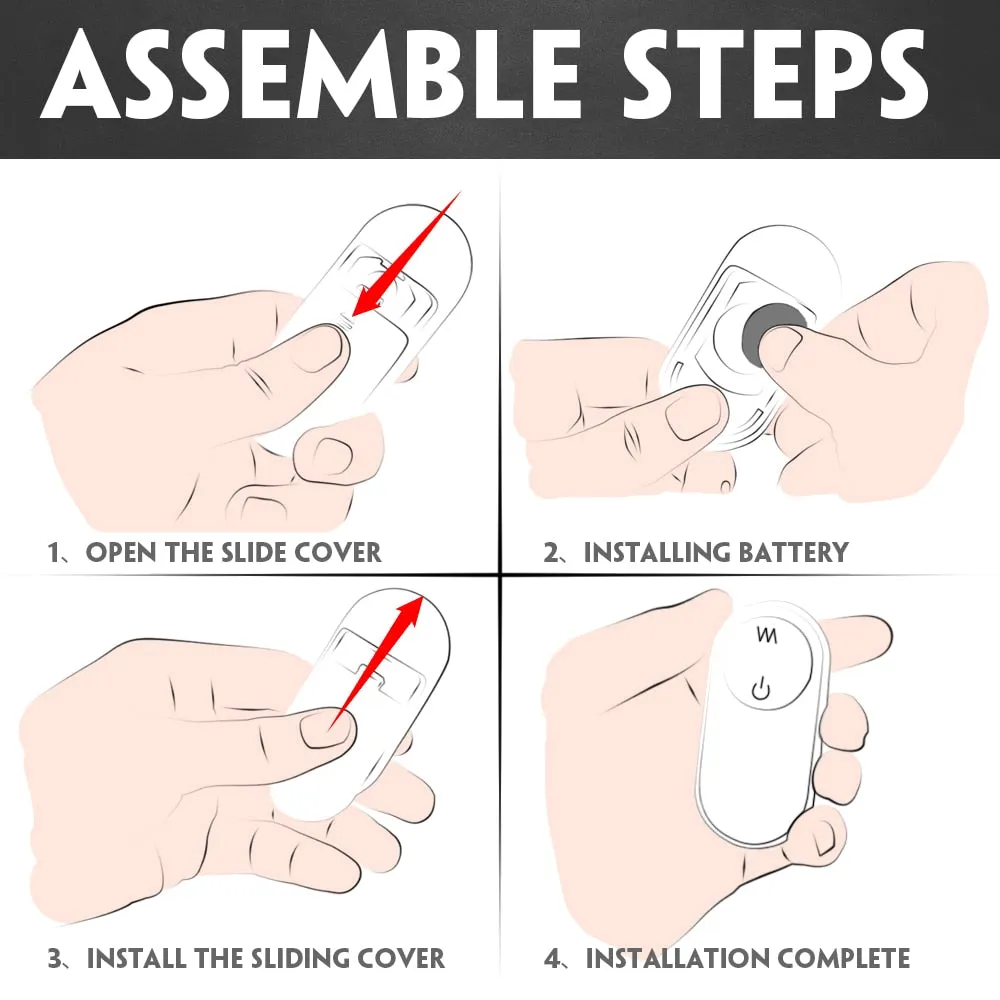 ASSEMBLE STEPS

1、OPEN THE SLIDE COVER

2、INSTALLING BATTERY

3、INSTALL THE SLIDING COVER

4、INSTALLATION COMPLETE